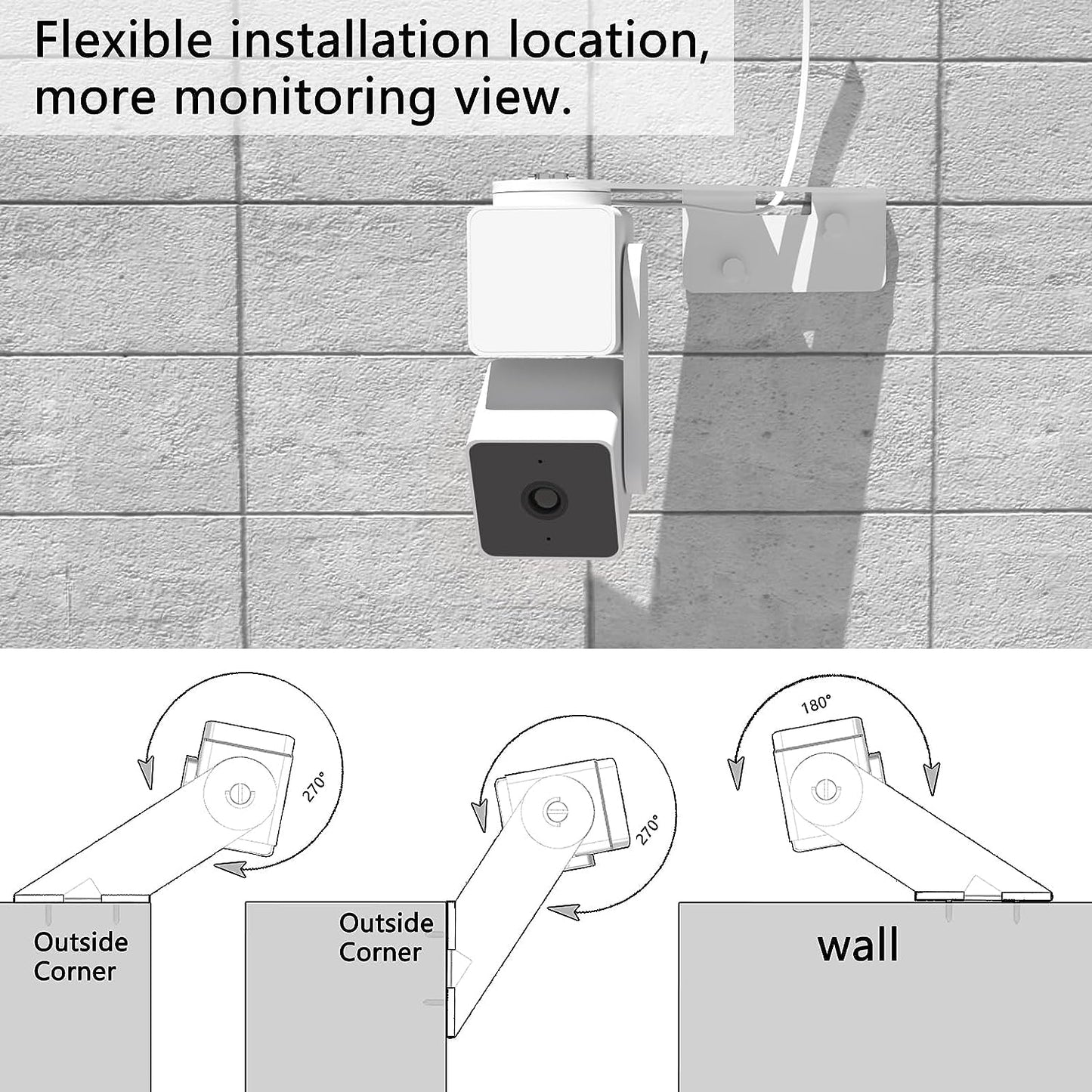 Flexible installation location, more monitoring view.

270°

Outside Corner

270°

Outside Corner

180°

wall