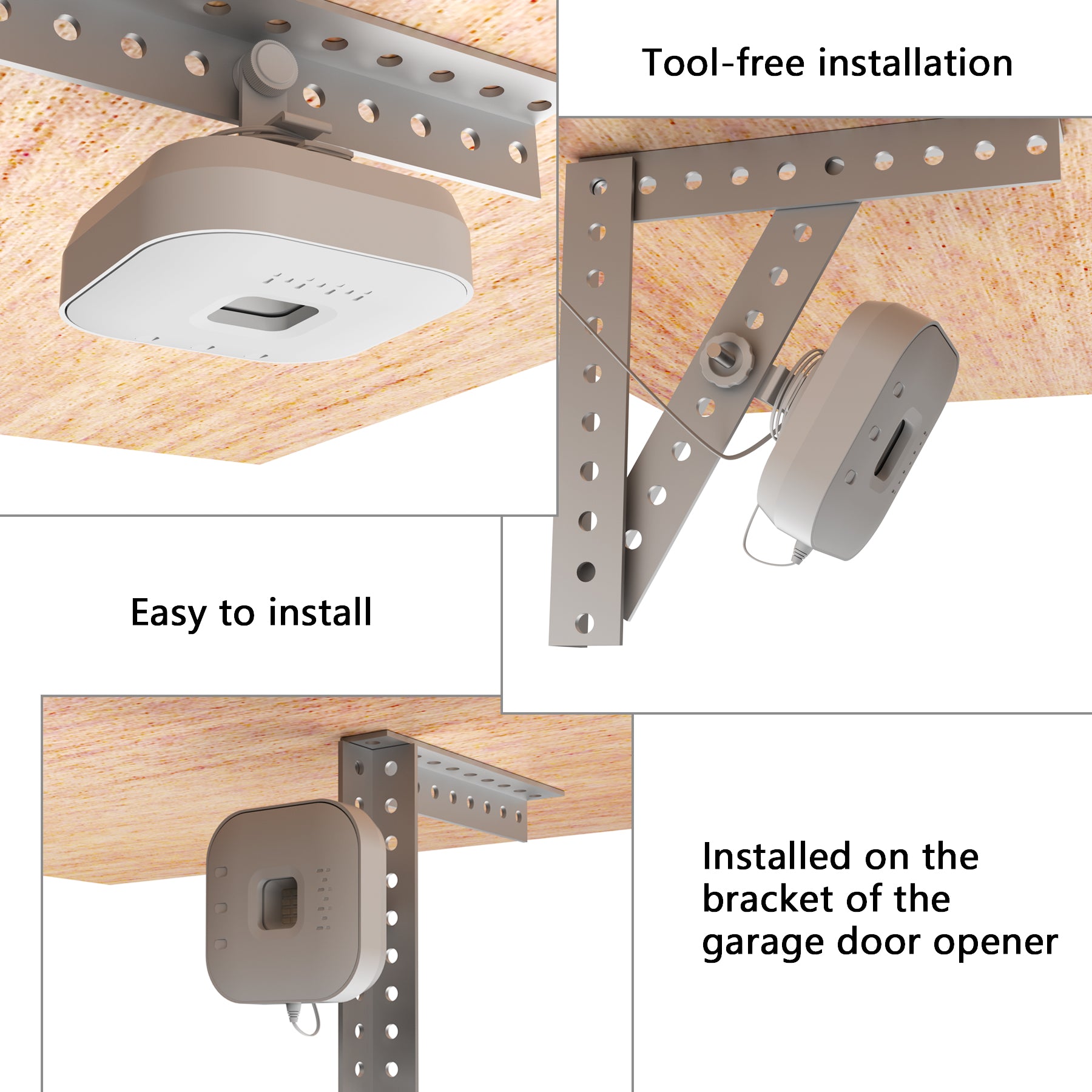 Tool-free installation

Easy to install

Installed on the bracket of the garage door opener