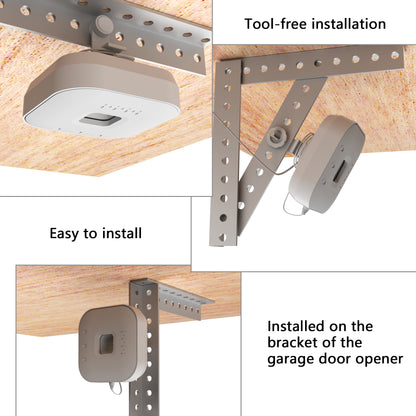 Tool-free installation

Easy to install

Installed on the bracket of the garage door opener