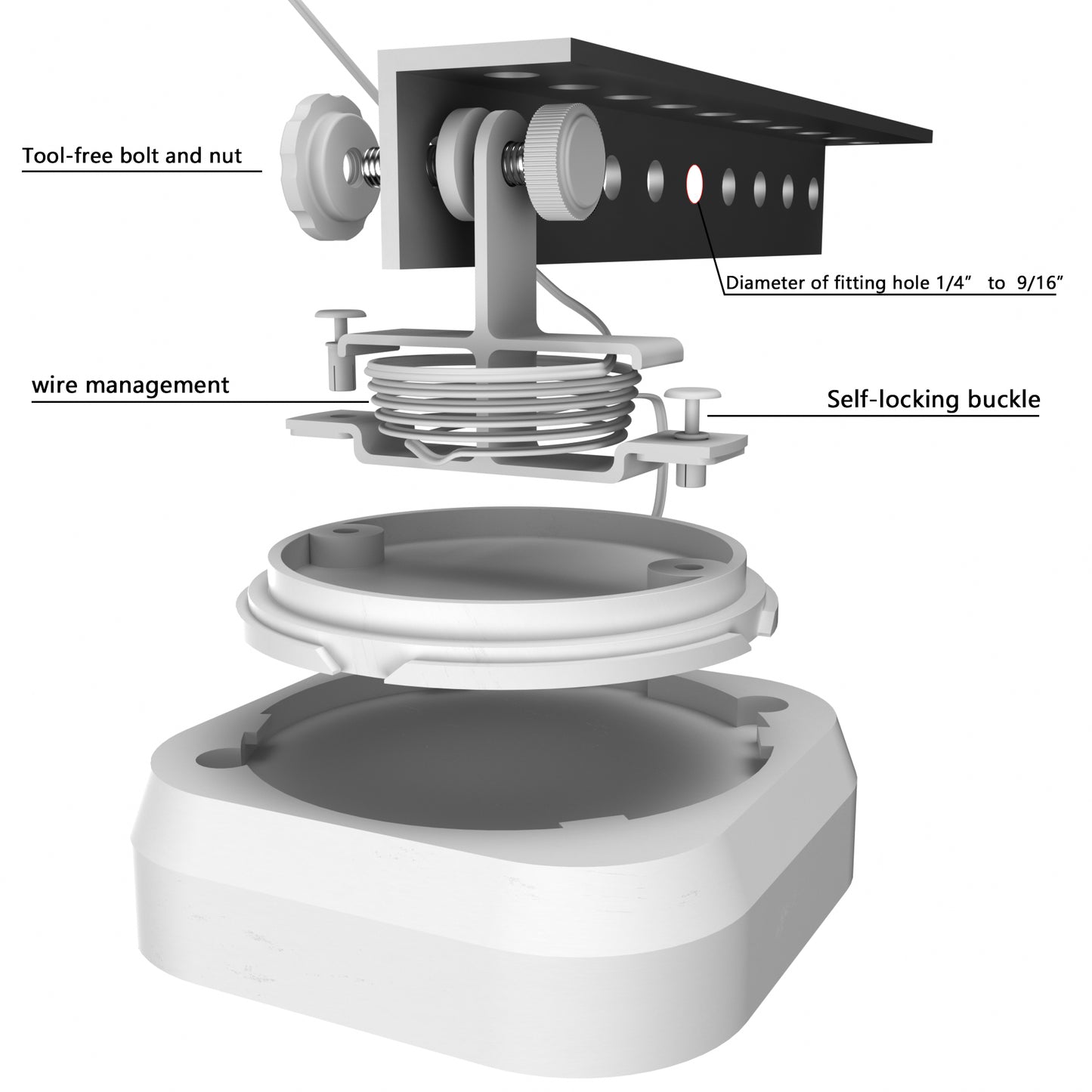 Tool-free bolt and nut

Diameter of fitting hole 1/4”   to  9/16”

wire management

Self-locking buckle