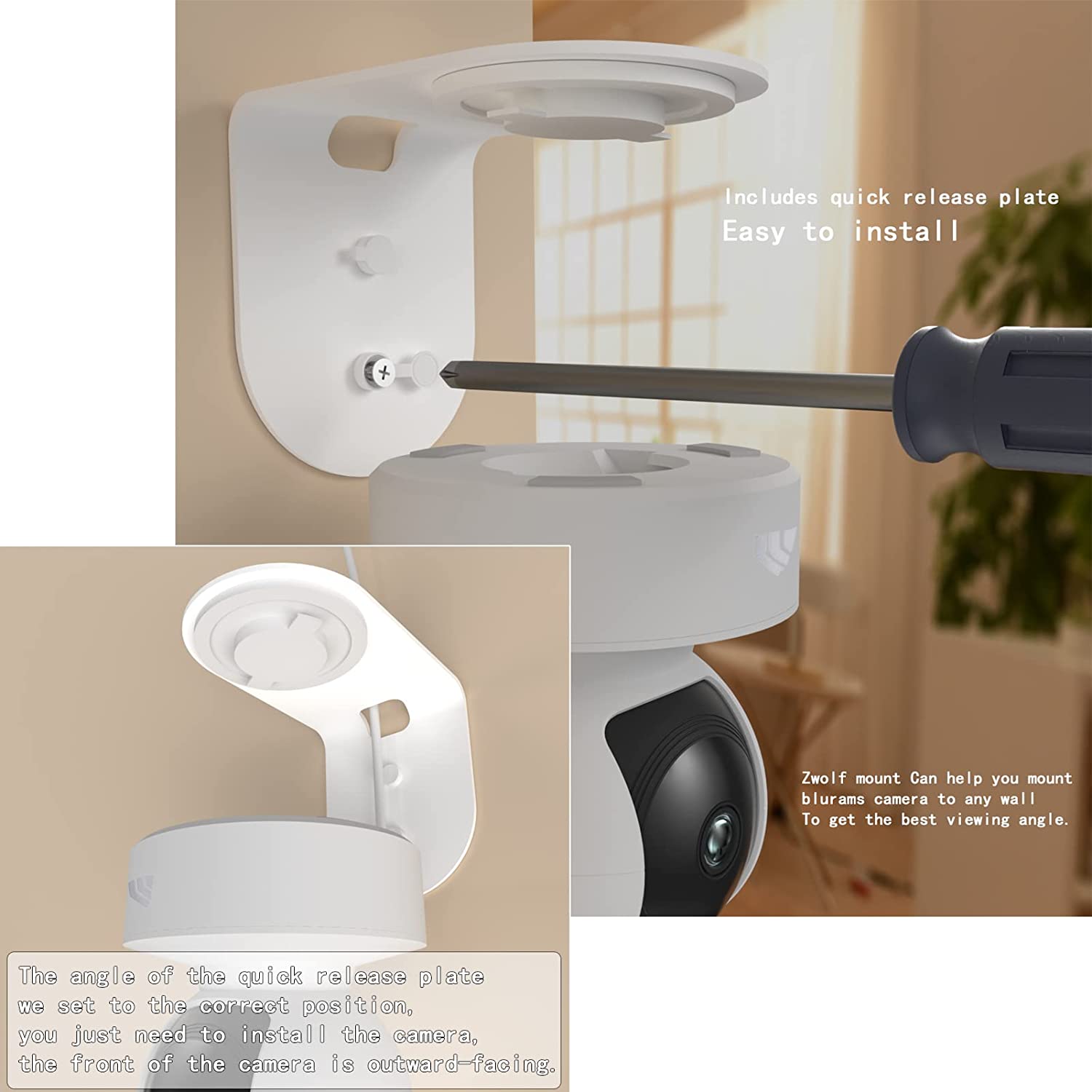 Includes quick release plate
Easy to install

Zwolf mount Can help you mount blurams camera to any wall
To get the best viewing angle.

The angle of the quick release plate
we set to the correct position,
you just need to install the camera,
the front of the camera is outward-facing.