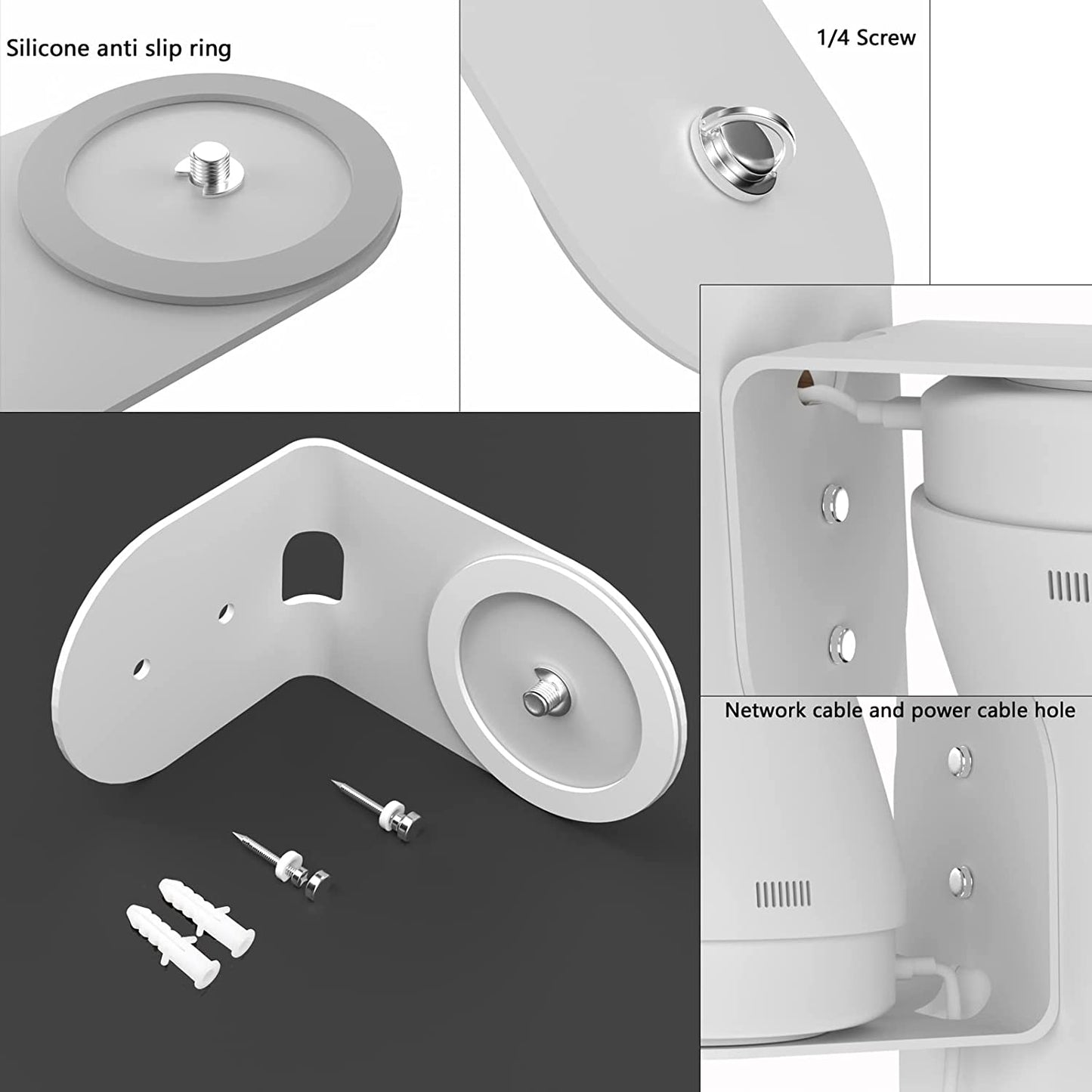 Silicone anti slip ring

1/4 Screw

Network cable and power cable hole