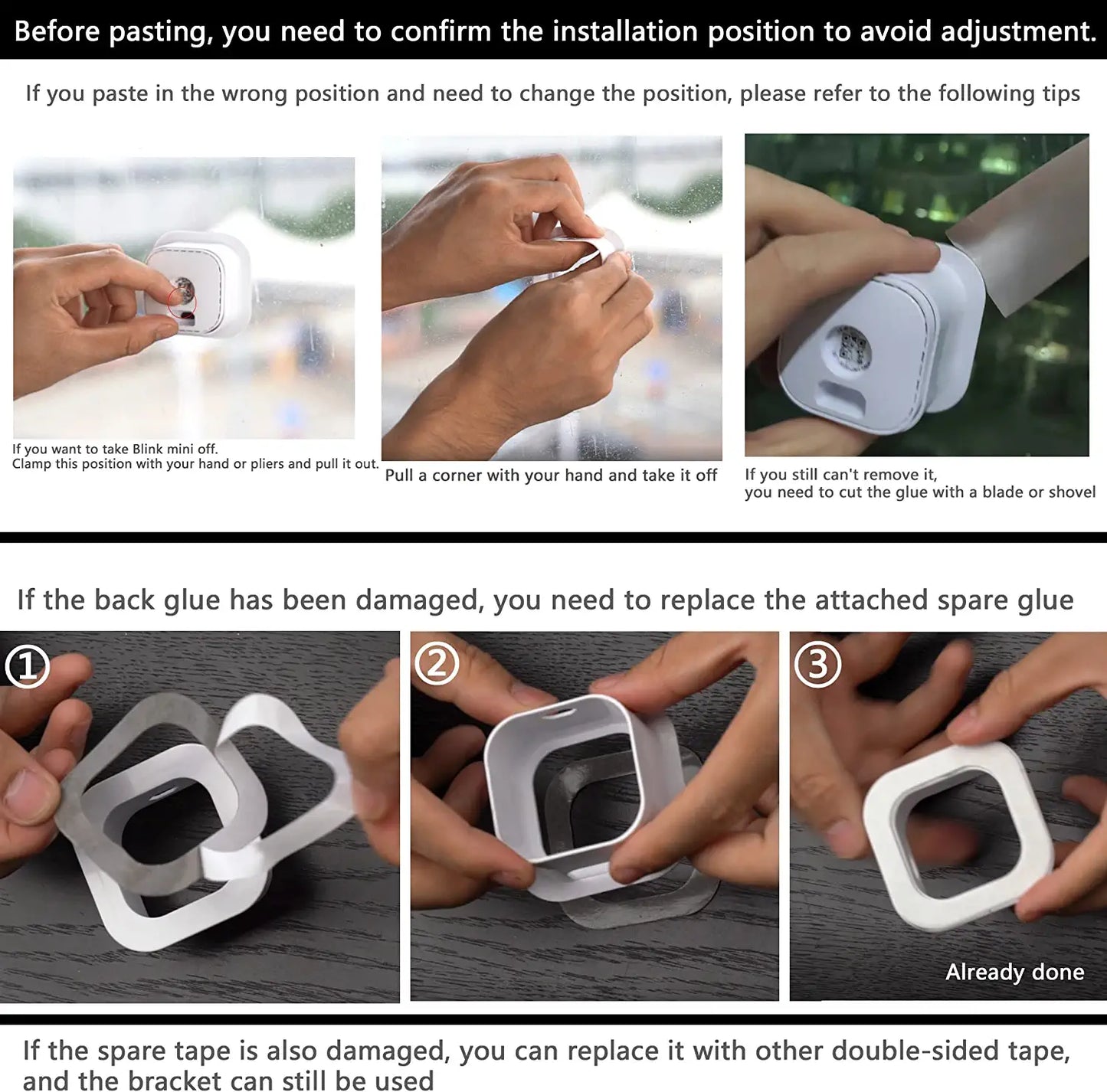 Before pasting, you need to confirm the installation position to avoid adjustment.

If you paste in the wrong position and need to change the position, please refer to the following tips

If you want to take Blink mini off.
Clamp this position with your hand or pliers and pull it out.

Pull a corner with your hand and take it off

If you still can't remove it,
you need to cut the glue with a blade or shovel

If the back glue has been damaged, you need to replace the attached spare glue

①

②

③

Already done

If the spare tape is also damaged, you can replace it with other double-sided tape, and the bracket can still be used